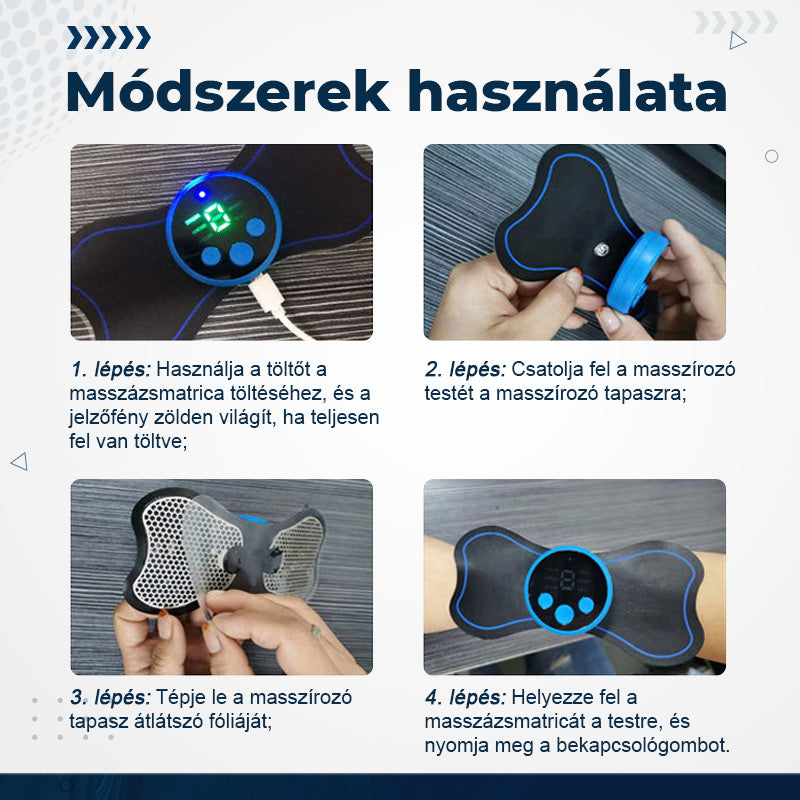 Módszerek használata

1. lépés: Használja a töltőt a masszázsmatrica töltéséhez, és a jelzőfény zölden világít, ha teljesen fel van töltve;

2. lépés: Csatolja fel a masszírozó testét a masszírozó tapaszra;

3. lépés: Tépje le a masszírozó tapasz átlátszó fóliáját;

4. lépés: Helyezze fel a masszázsmatricát a testre, és nyomja meg a bekapcsológombot.